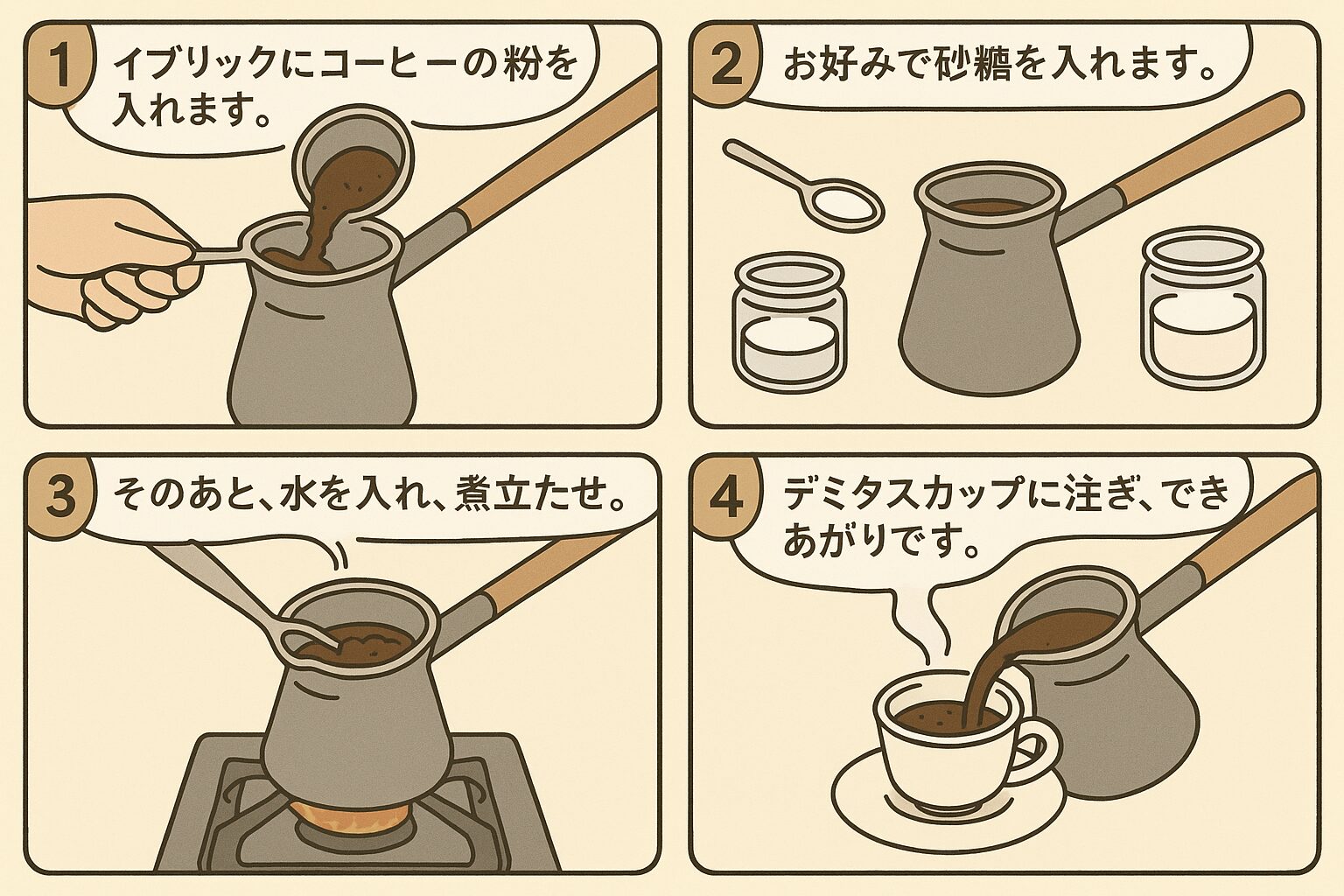 1 イブリックにコーヒーの粉を入れます。

2 お好みで砂糖を入れます。

3 そのあと、水を入れ、煮立たせ。

4 デミタスカップに注ぎ、できあがりです。